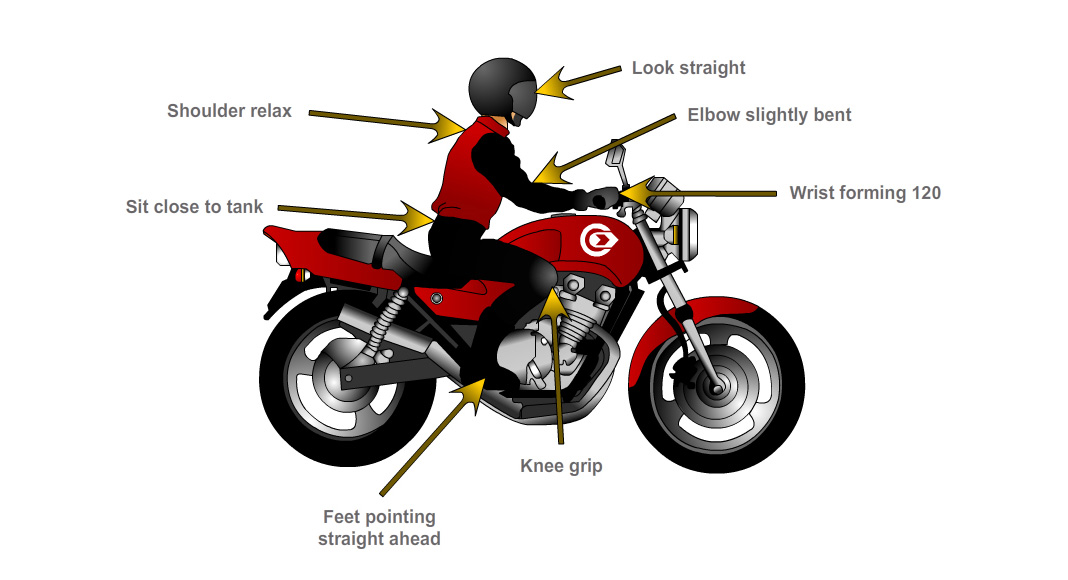 Look straight

Shoulder relax

Elbow slightly bent

Wrist forming 120

Sit close to tank

Knee grip

Feet pointing straight ahead