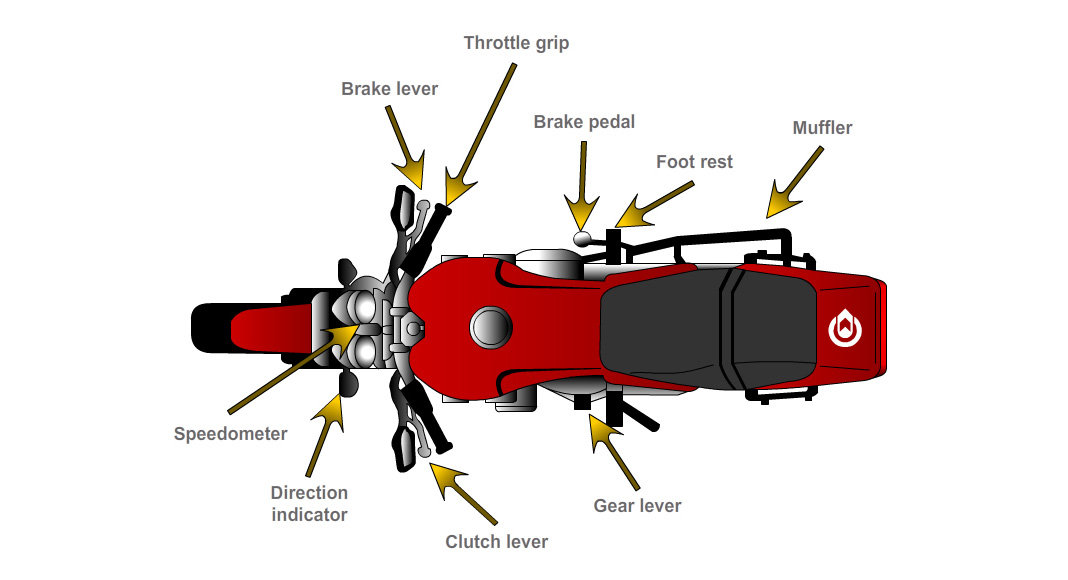 Throttle grip
Brake lever
Brake pedal
Foot rest
Muffler
Speedometer
Direction indicator
Clutch lever
Gear lever